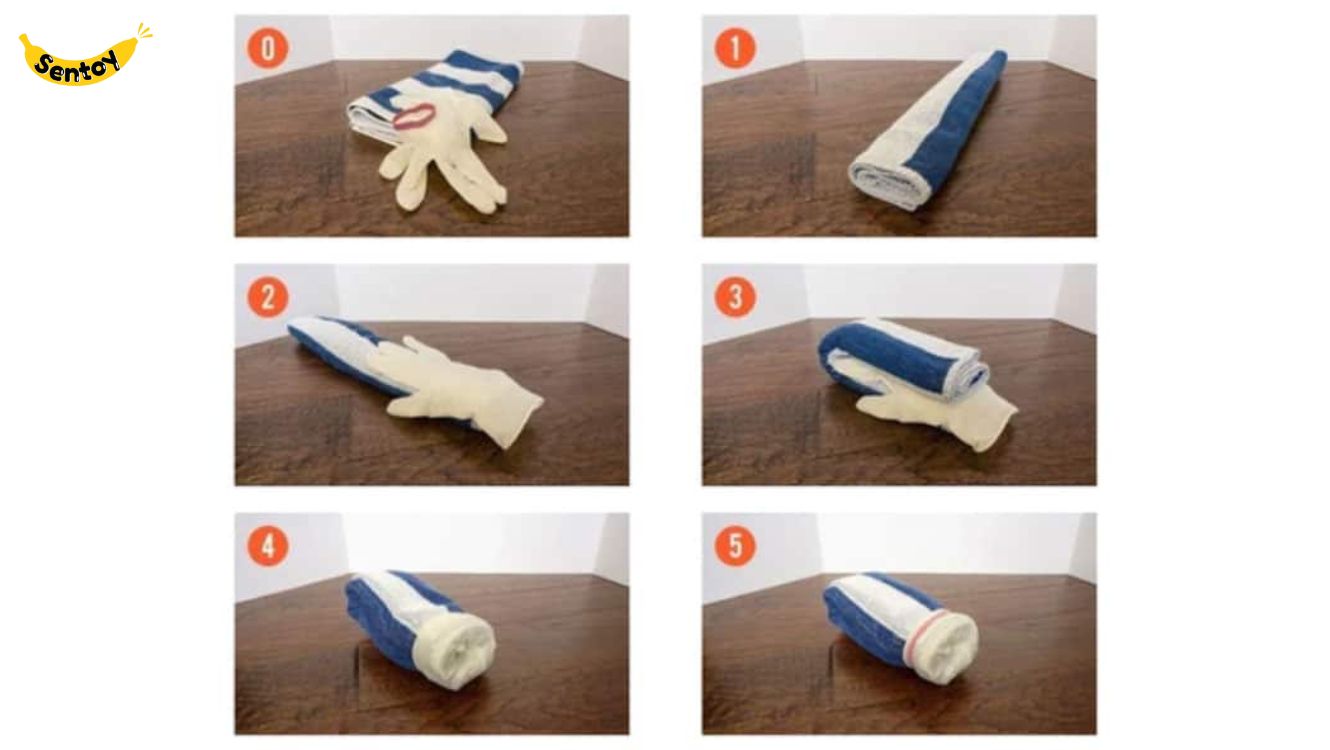 Sentoy

0

1

2

3

4

5