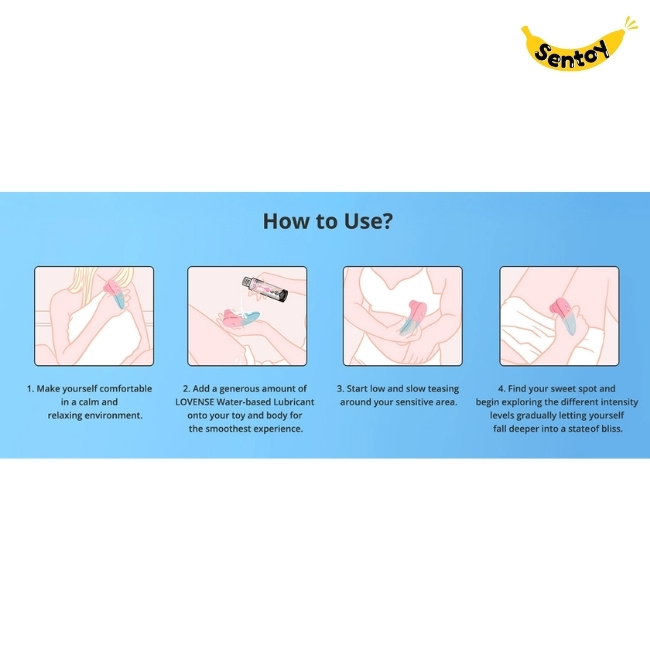 Sentoy

How to Use?

1. Make yourself comfortable in a calm and relaxing environment.

2. Add a generous amount of LOVENSE Water-based Lubricant onto your toy and body for the smoothest experience.

3. Start low and slow teasing around your sensitive area.

4. Find your sweet spot and begin exploring the different intensity levels gradually letting yourself fall deeper into a stateof bliss.